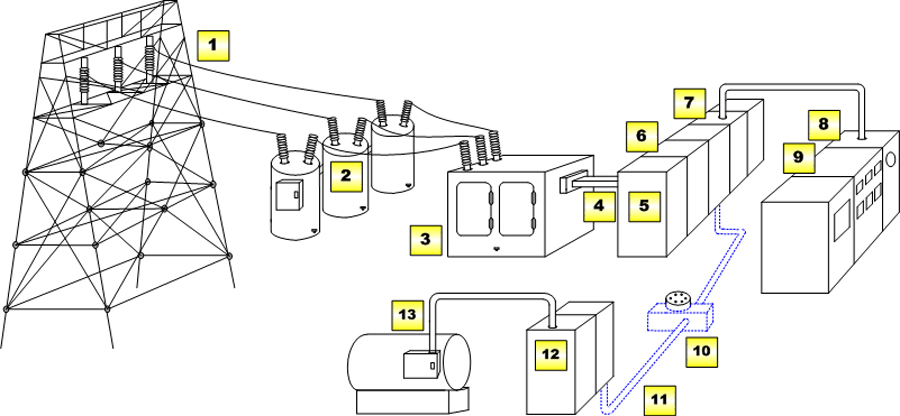 1
2
3
4
5
6
7
8
9
10
11
12
13